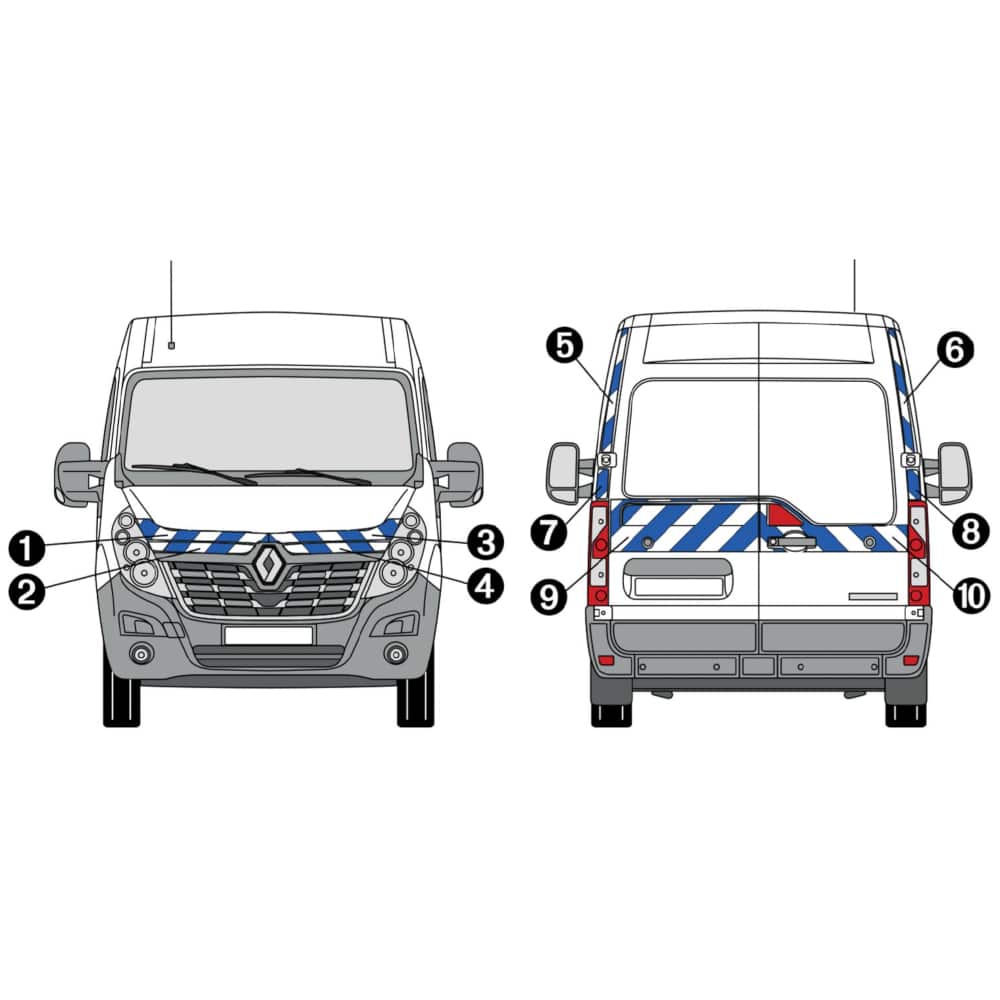 1
2
3
4
5
6
7
8
9
10