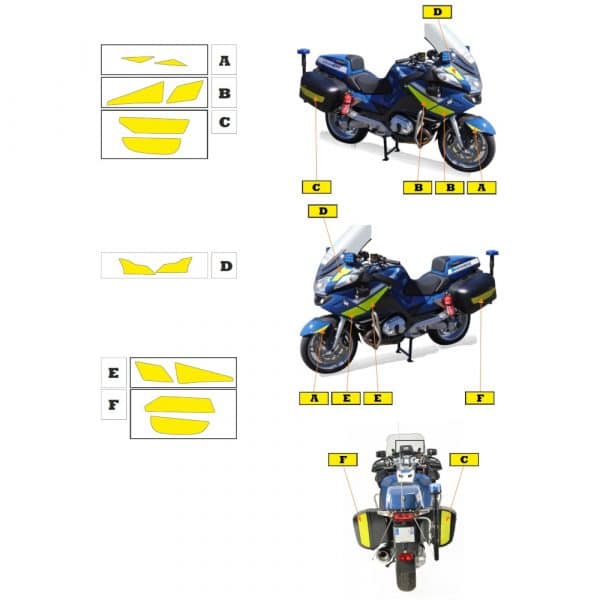 A
B
C

D

C
B
B
A

D

D

A
E
E
F

E
F

F
C