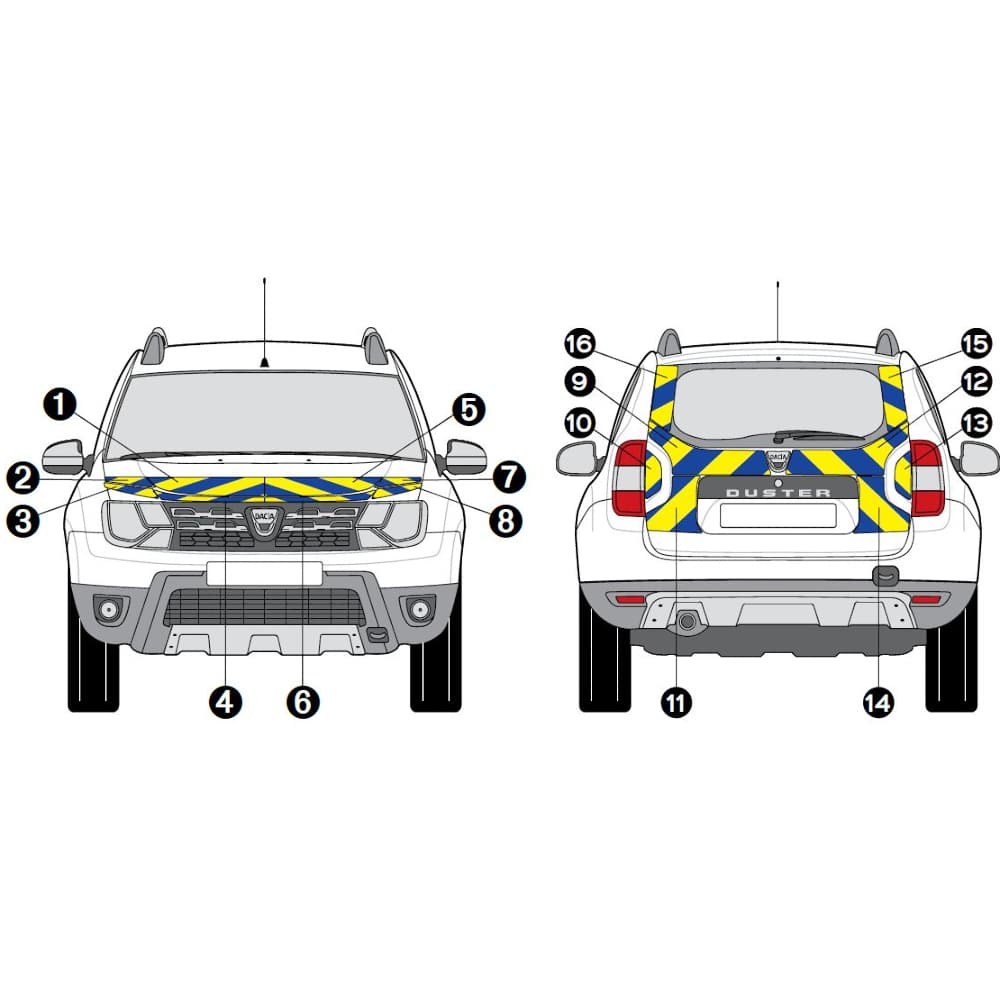 1
5
2
7
3
8
DACIA
4
6
16
15
9
12
10
13
DACIA
DUSTER
11
14