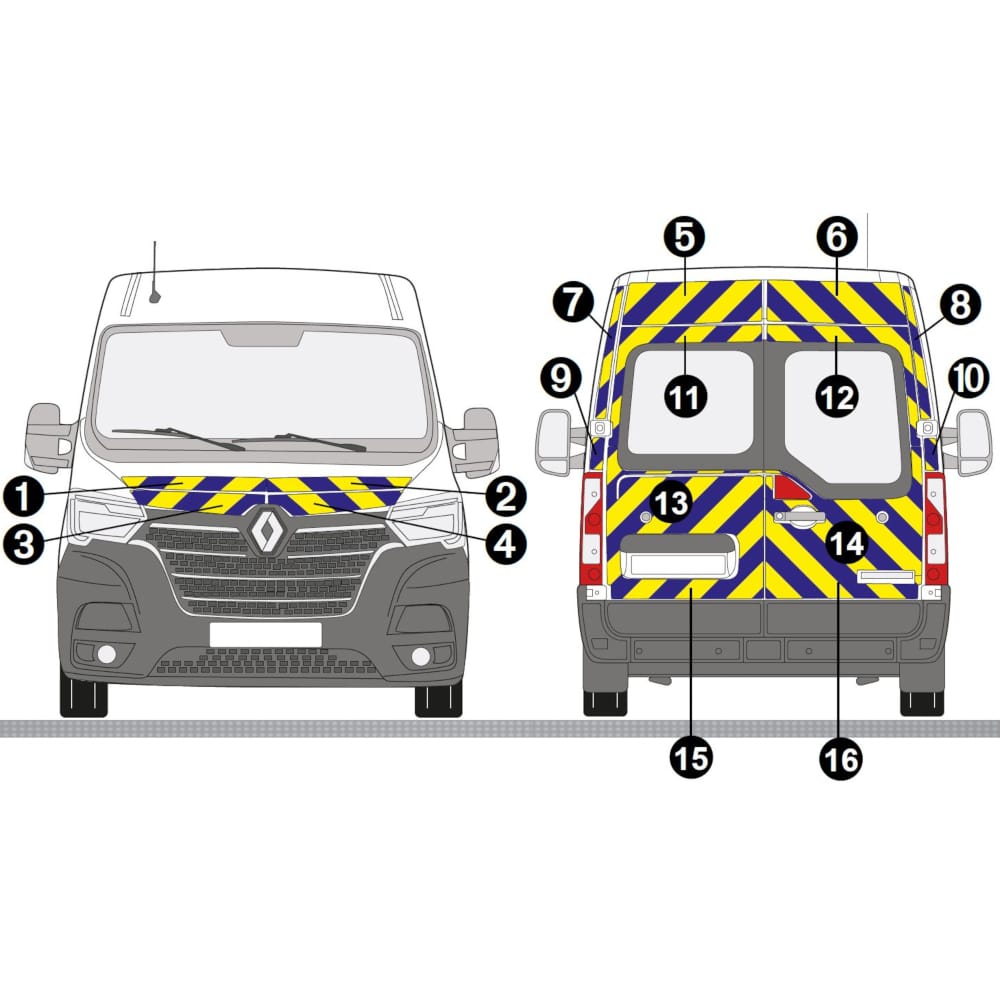 1
2
3
4
5
6
7
8
9
10
11
12
13
14
15
16