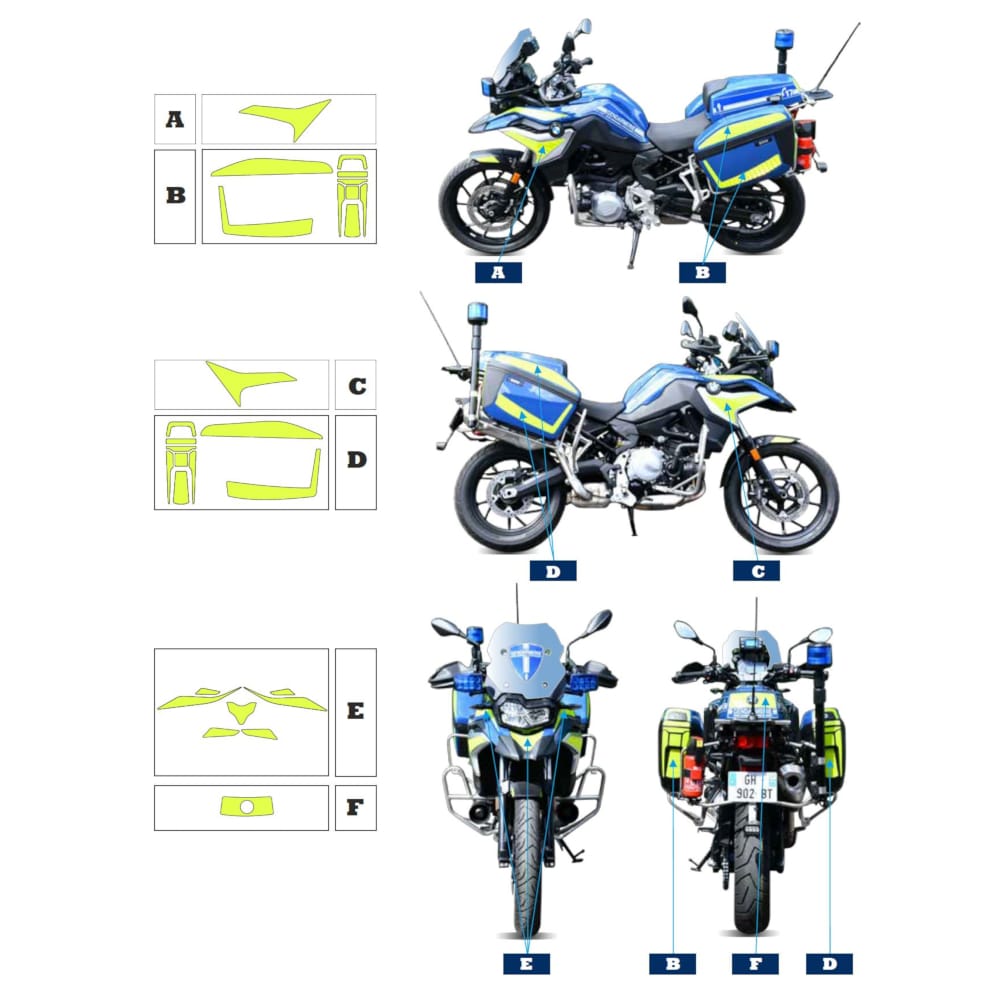 A

B

A

B

C

D

D

C

E

F

GH
902 BT

E

B

F

D