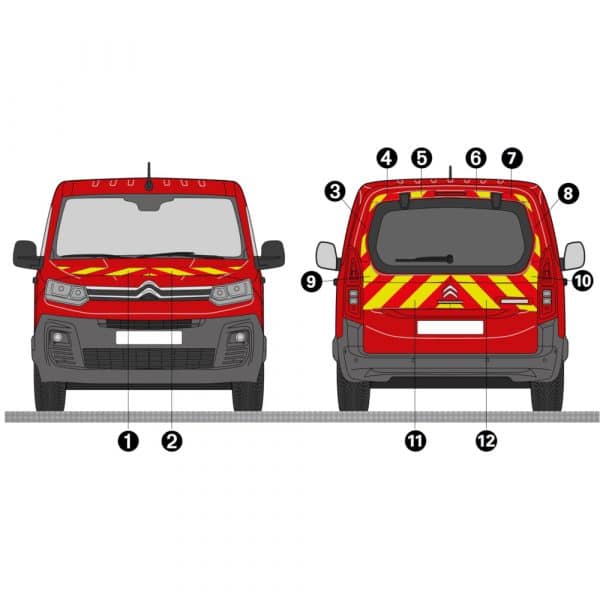 4 5 6 7
3 8
9 10
1 2 11 12