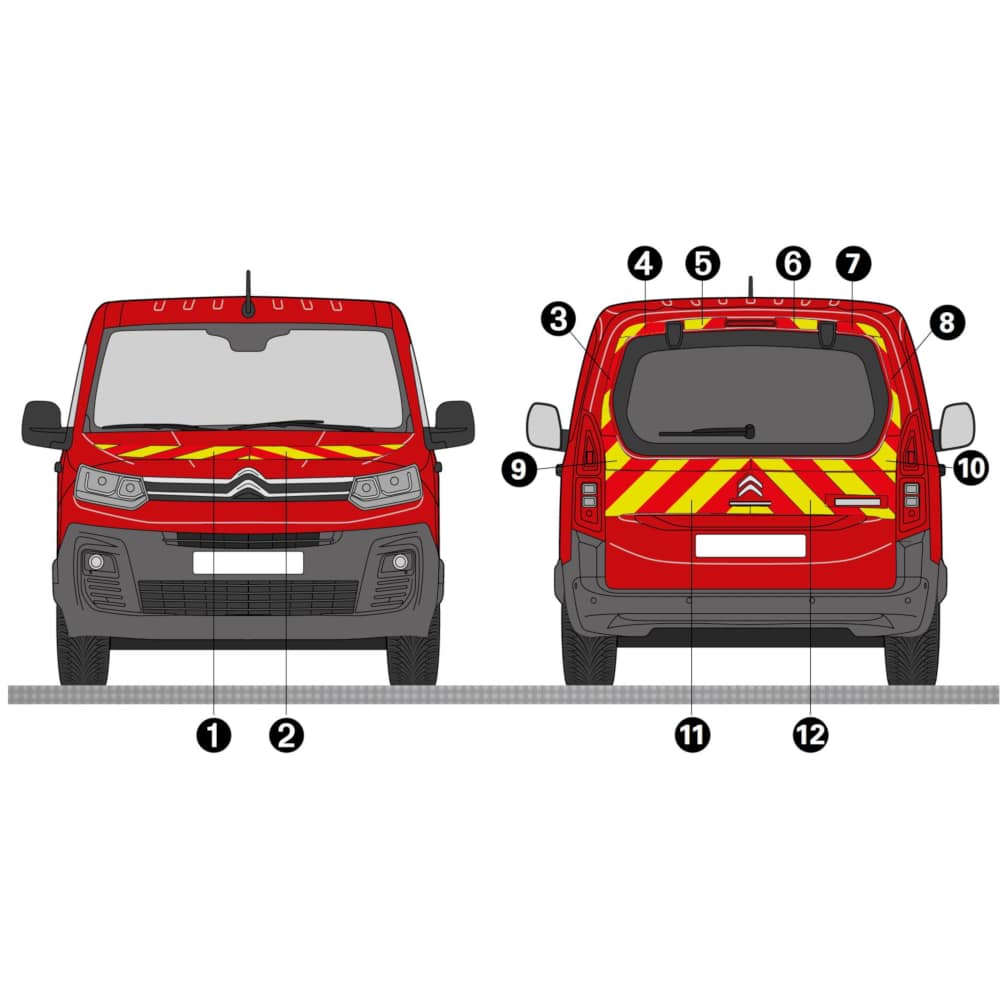 4 5 6 7
3
8
9
10
1 2
11 12