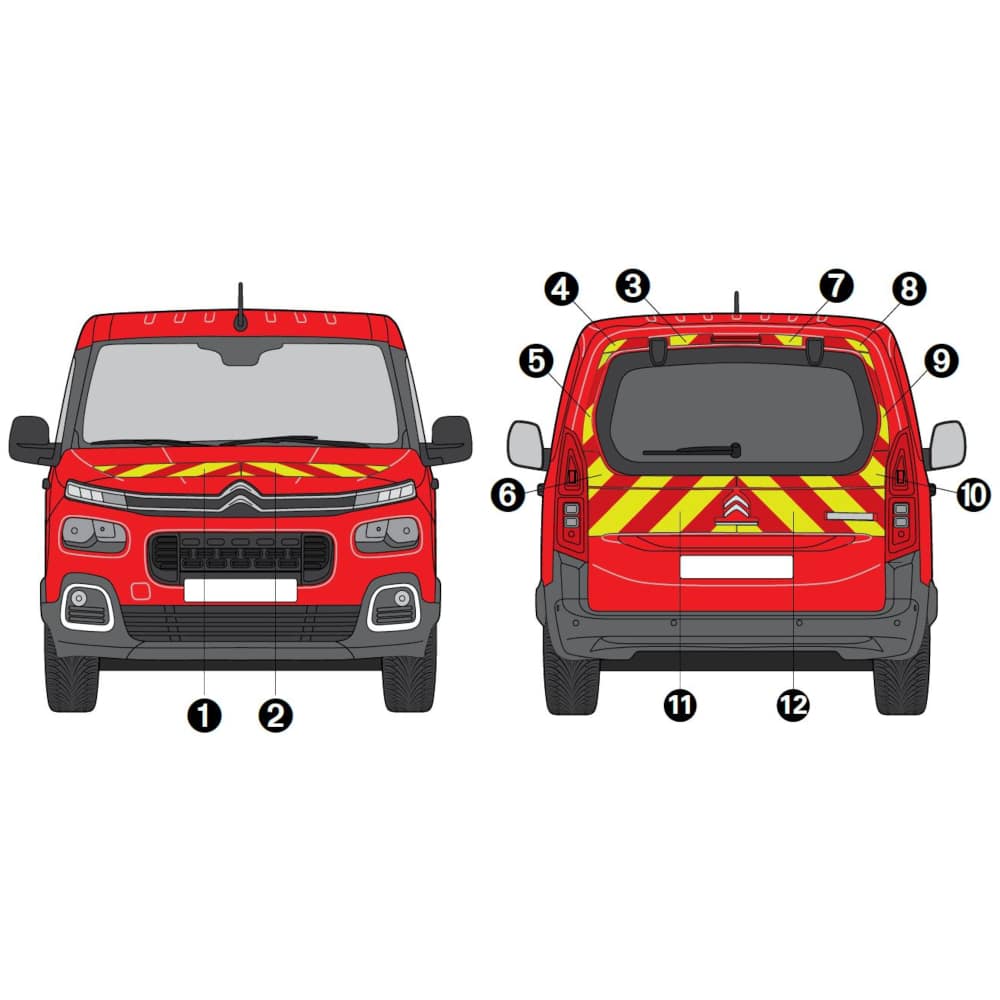 4
3
7
8
5
9
6
10
1
2
11
12