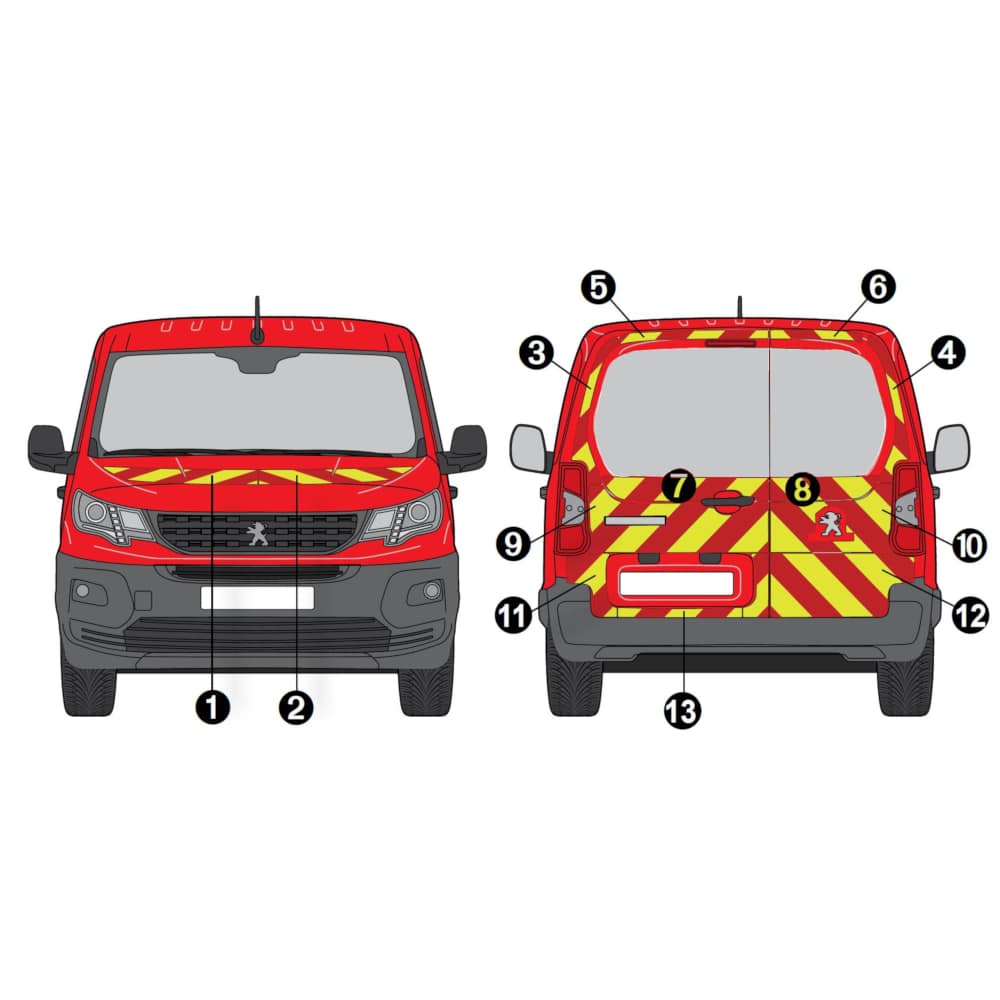 5
6
3
4
7
8
9
10
11
12
1
2
13