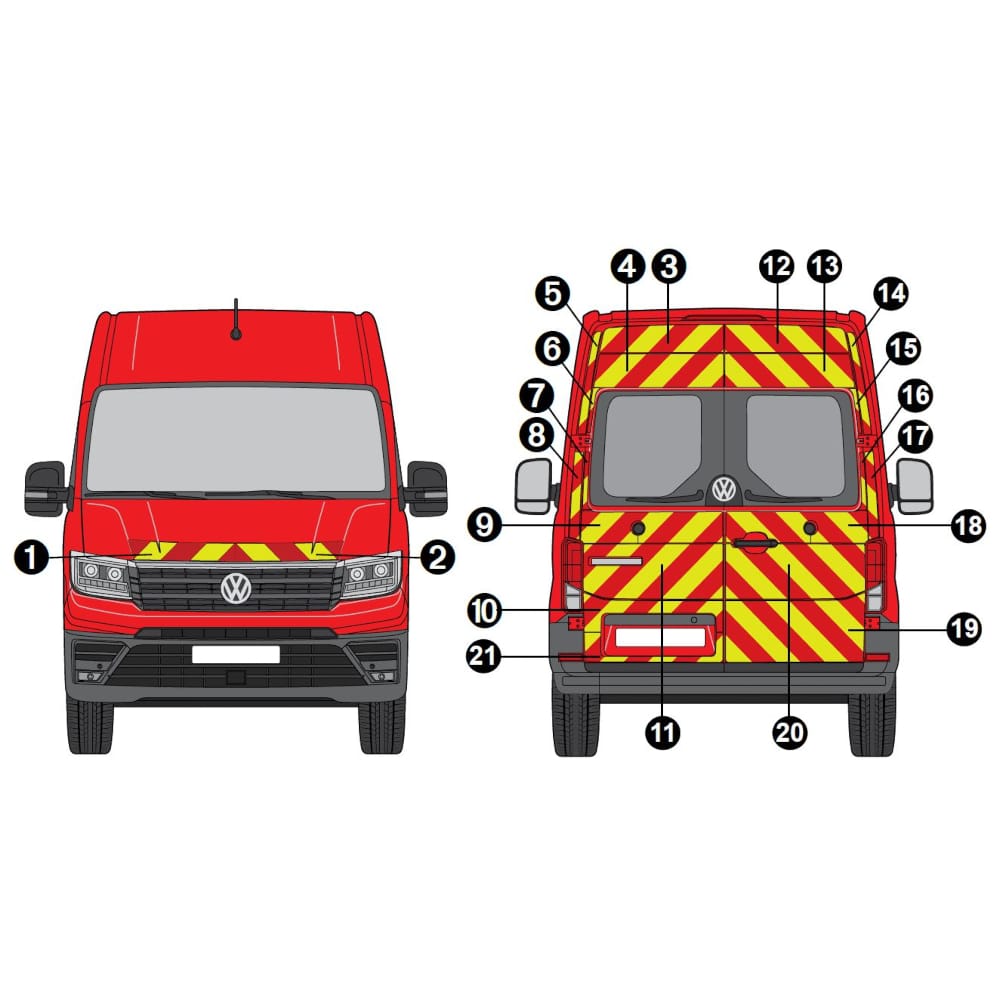 1
2
5
4
3
12
13
14
6
15
7
16
8
17
9
18
10
19
21
11
20