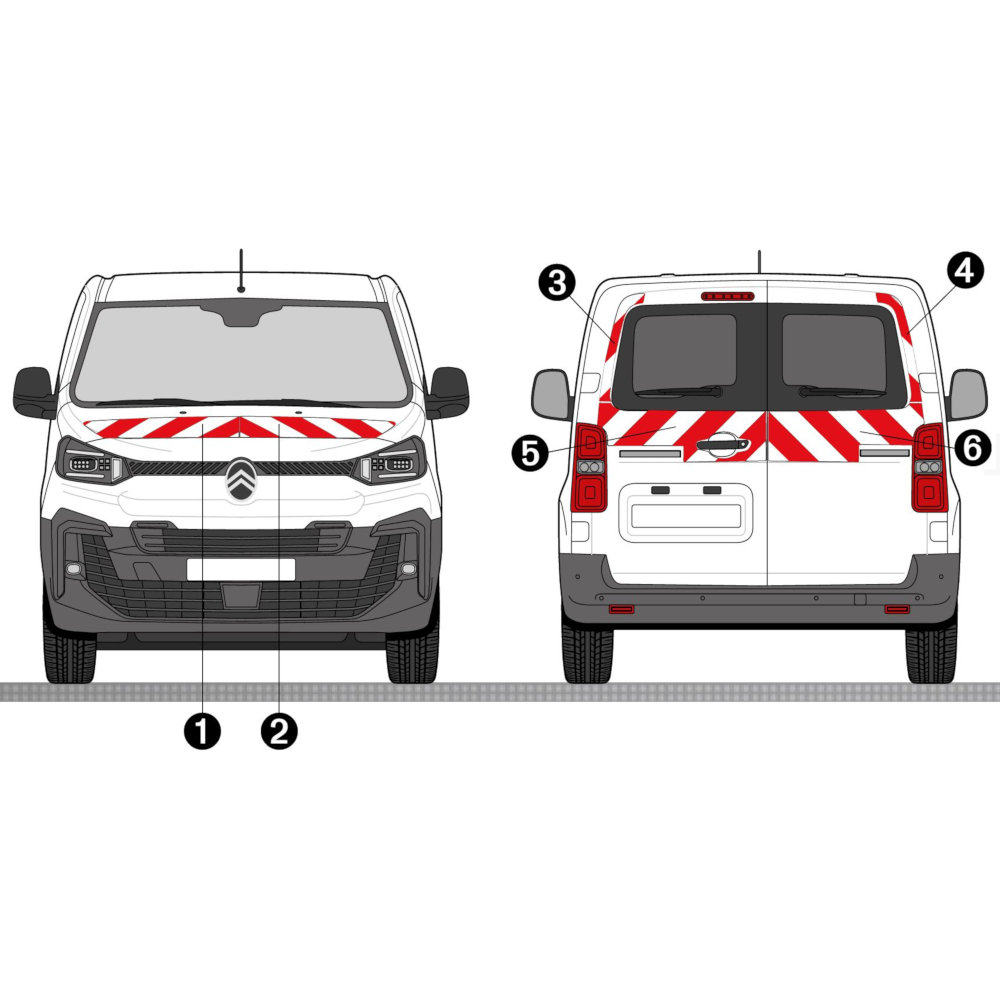 3
4
5
6
1
2