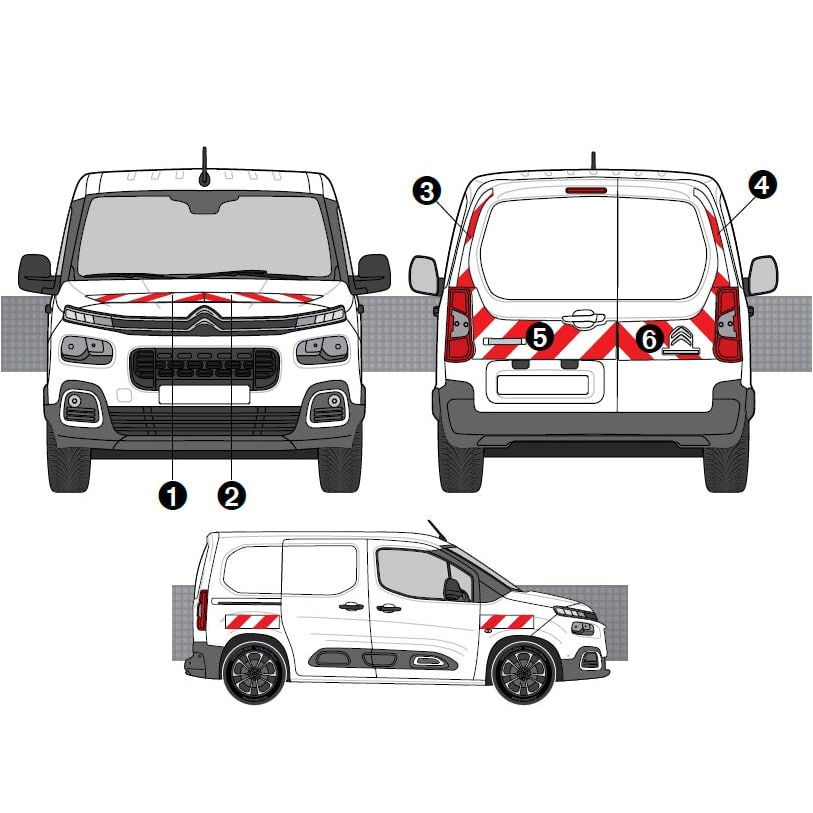 3
4
5
6
1
2