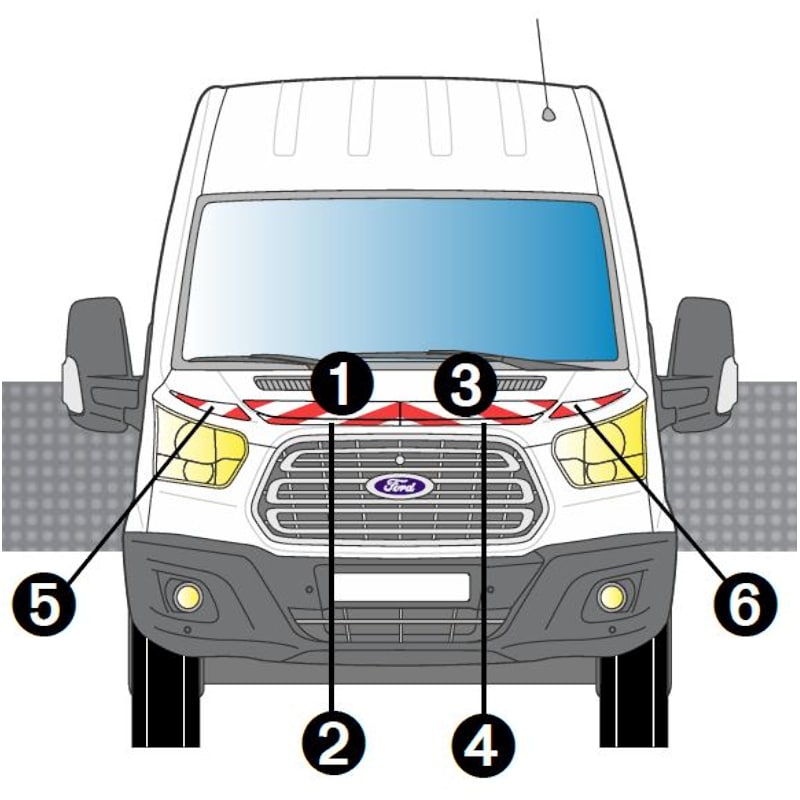 1
3
Ford
5
6
2
4