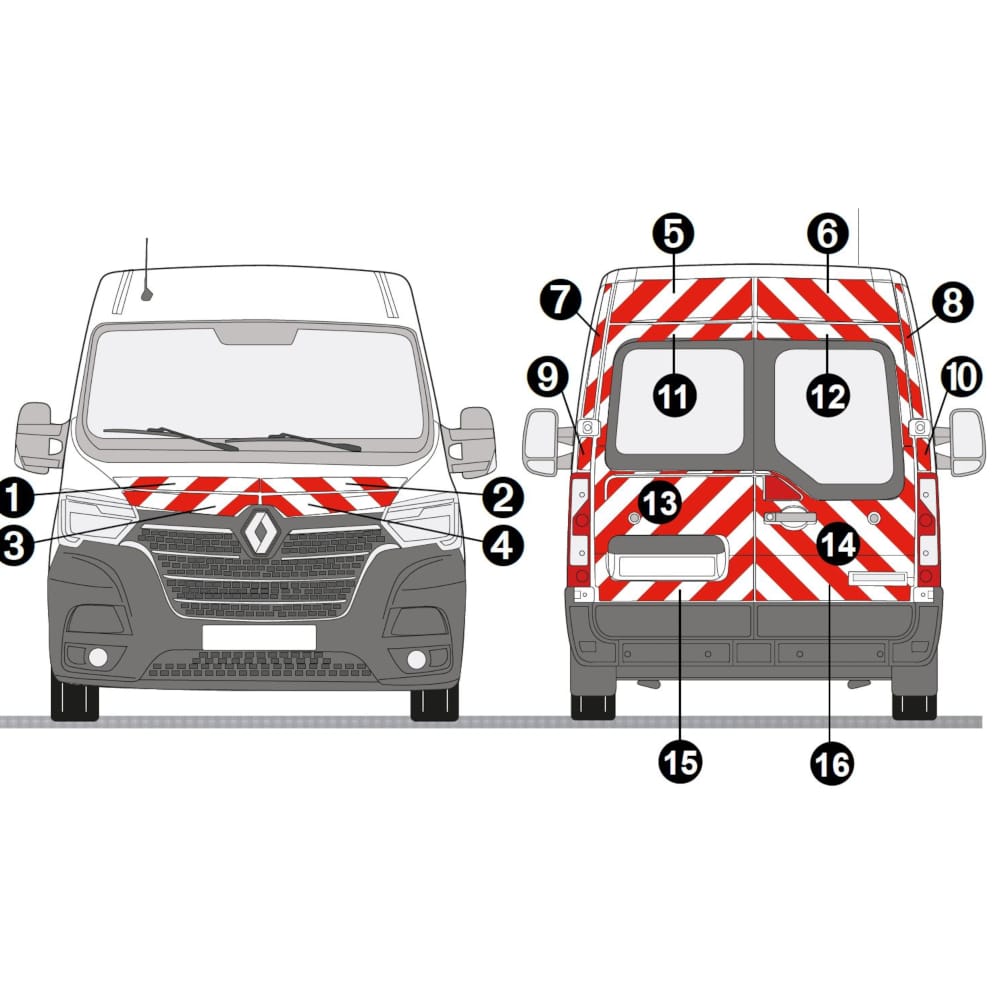 1
2
3
4
5
6
7
8
9
10
11
12
13
14
15
16