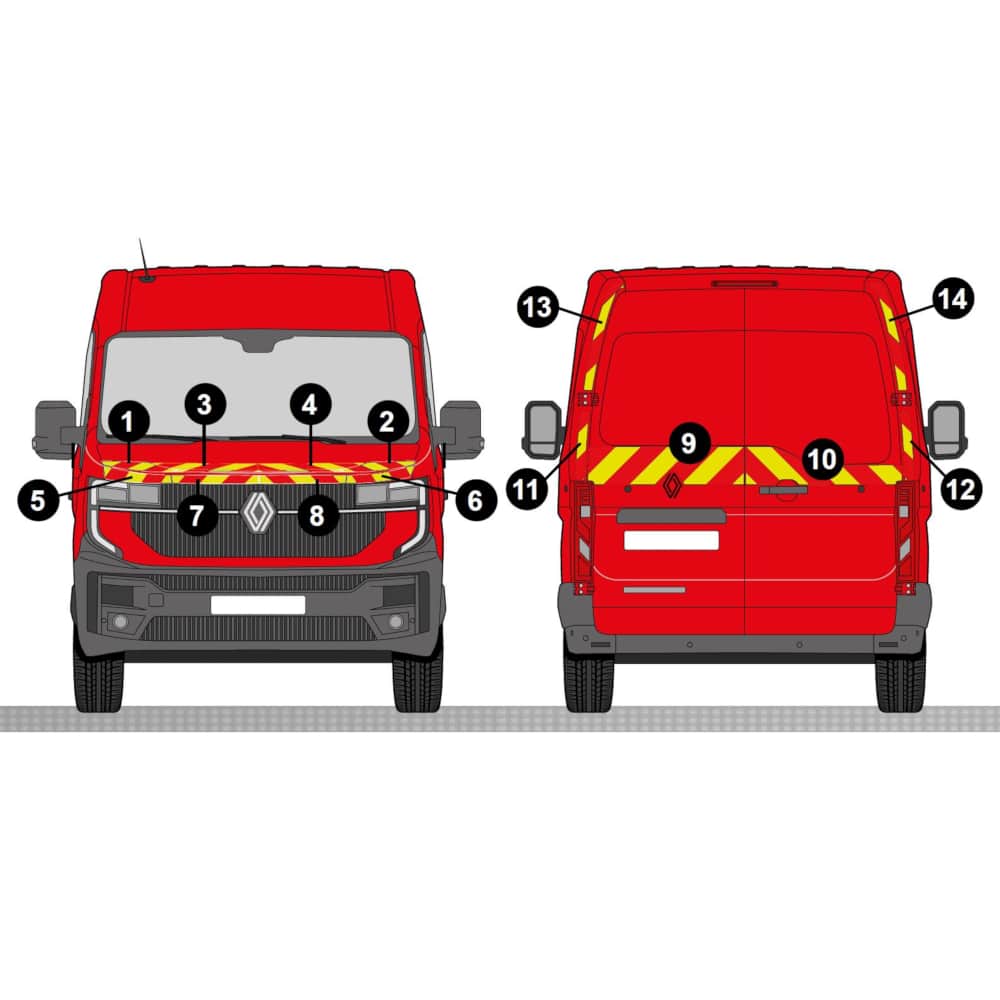 1
3
4
2
5
7
8
6
13
14
9
10
11
12