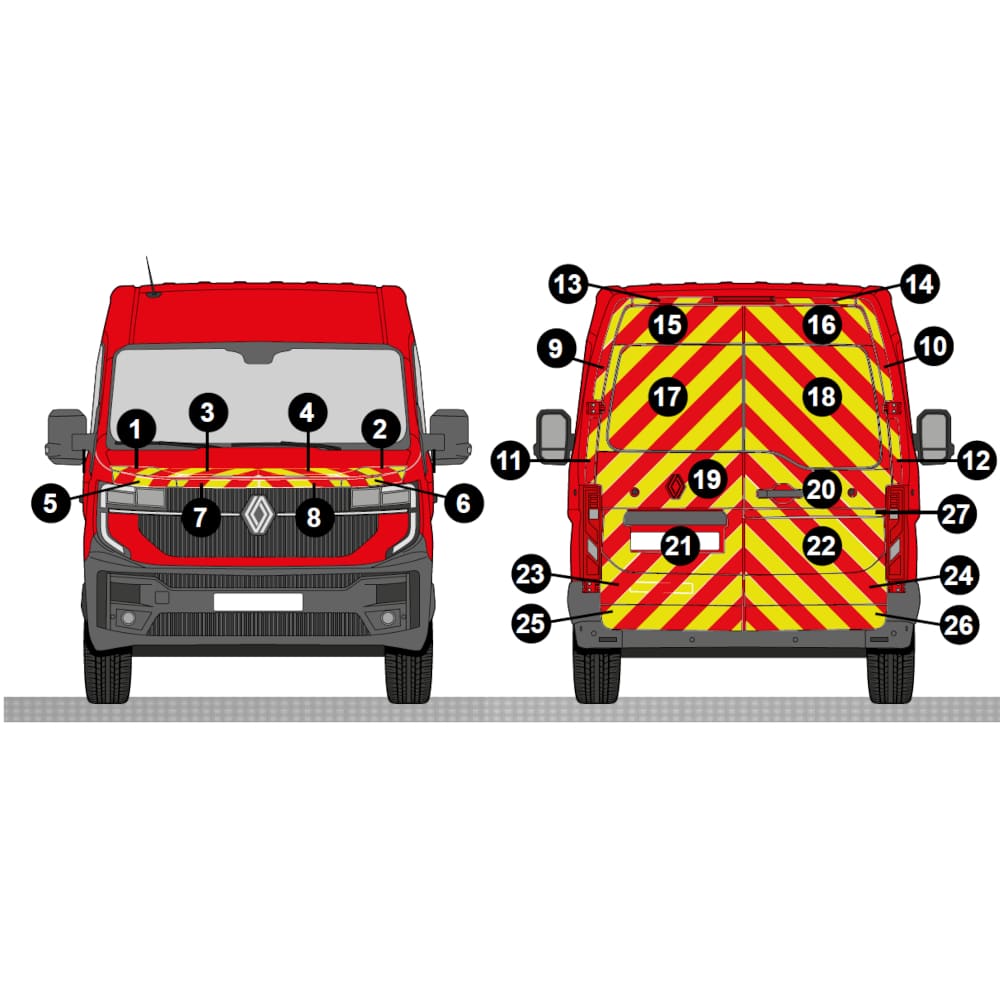 1
3
4
2
5
7
8
6
13
14
15
16
9
10
17
18
11
12
19
20
27
21
22
23
24
25
26